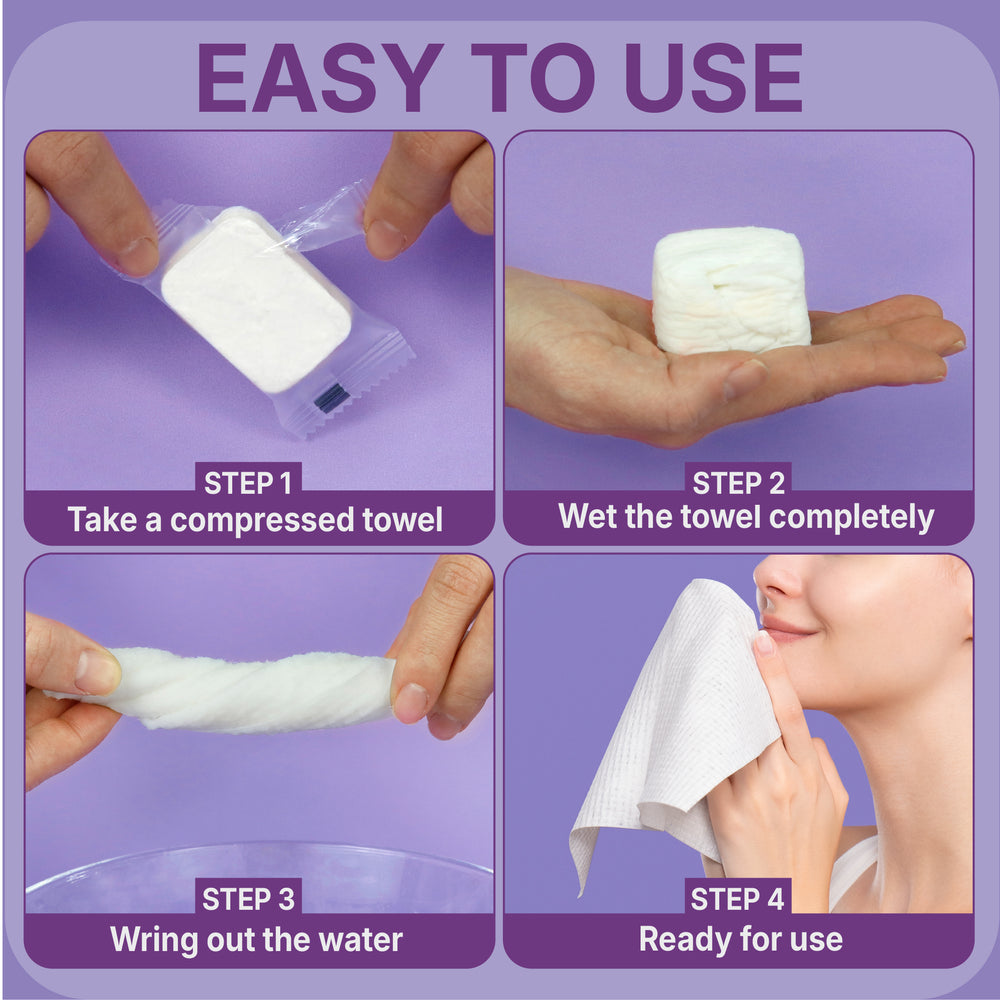 EASY TO USE

STEP 1
Take a compressed towel

STEP 2
Wet the towel completely

STEP 3
Wring out the water

STEP 4
Ready for use